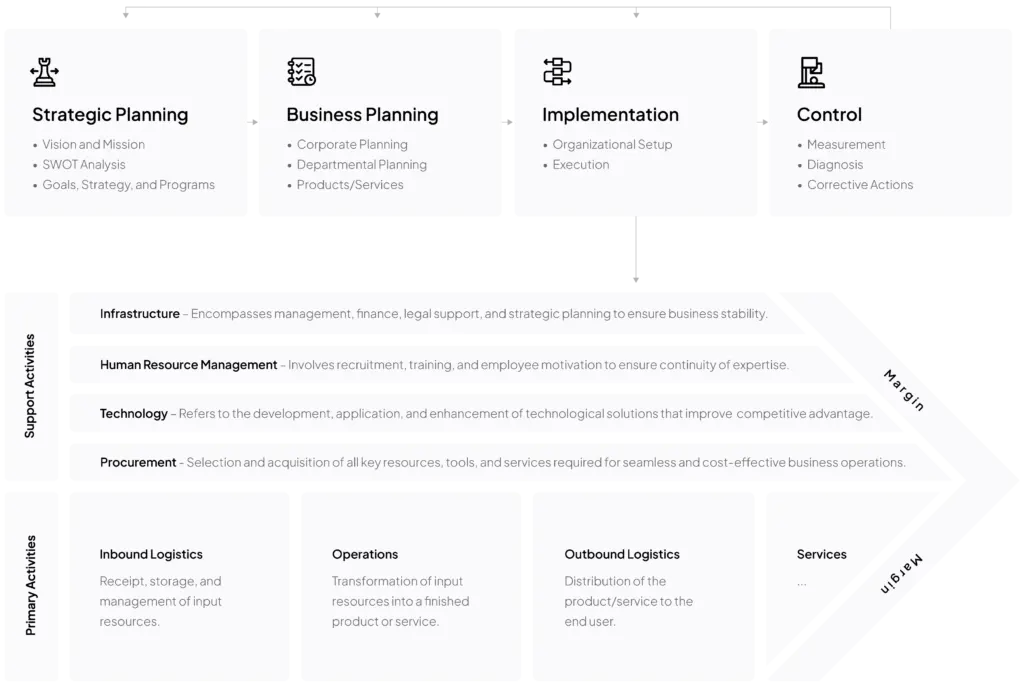 Strategic Planning
• Vision and Mission
• SWOT Analysis
• Goals, Strategy, and Programs

Business Planning
• Corporate Planning
• Departmental Planning
• Products/Services

Implementation
• Organizational Setup
• Execution

Control
• Measurement
• Diagnosis
• Corrective Actions

Support Activities

Infrastructure – Encompasses management, finance, legal support, and strategic planning to ensure business stability.

Human Resource Management – Involves recruitment, training, and employee motivation to ensure continuity of expertise.

Technology – Refers to the development, application, and enhancement of technological solutions that improve competitive advantage.

Procurement – Selection and acquisition of all key resources, tools, and services required for seamless and cost-effective business operations.

Margin

Primary Activities

Inbound Logistics
Receipt, storage, and management of input resources.

Operations
Transformation of input resources into a finished product or service.

Outbound Logistics
Distribution of the product/service to the end user.

Services
...

Margin